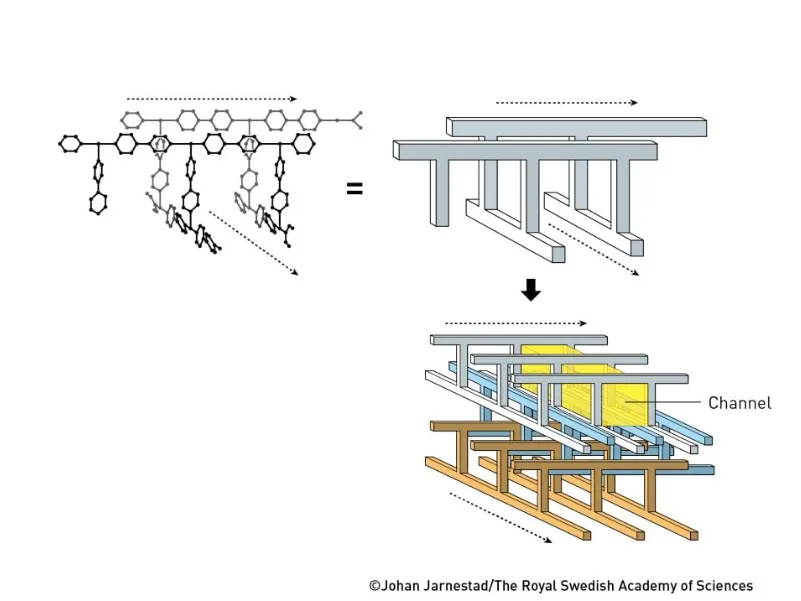 =

Channel

©Johan Jarnestad/The Royal Swedish Academy of Sciences